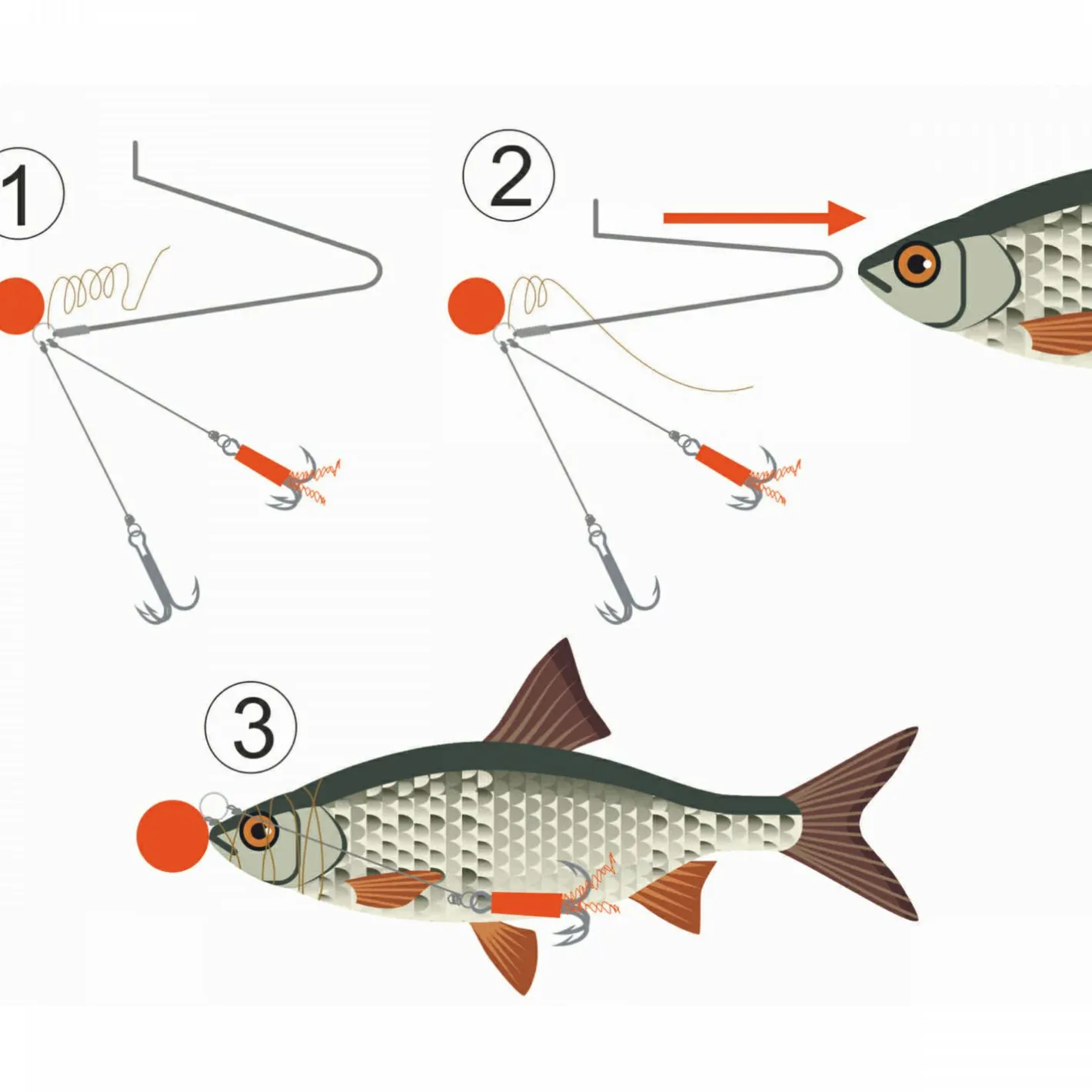 1

2

3